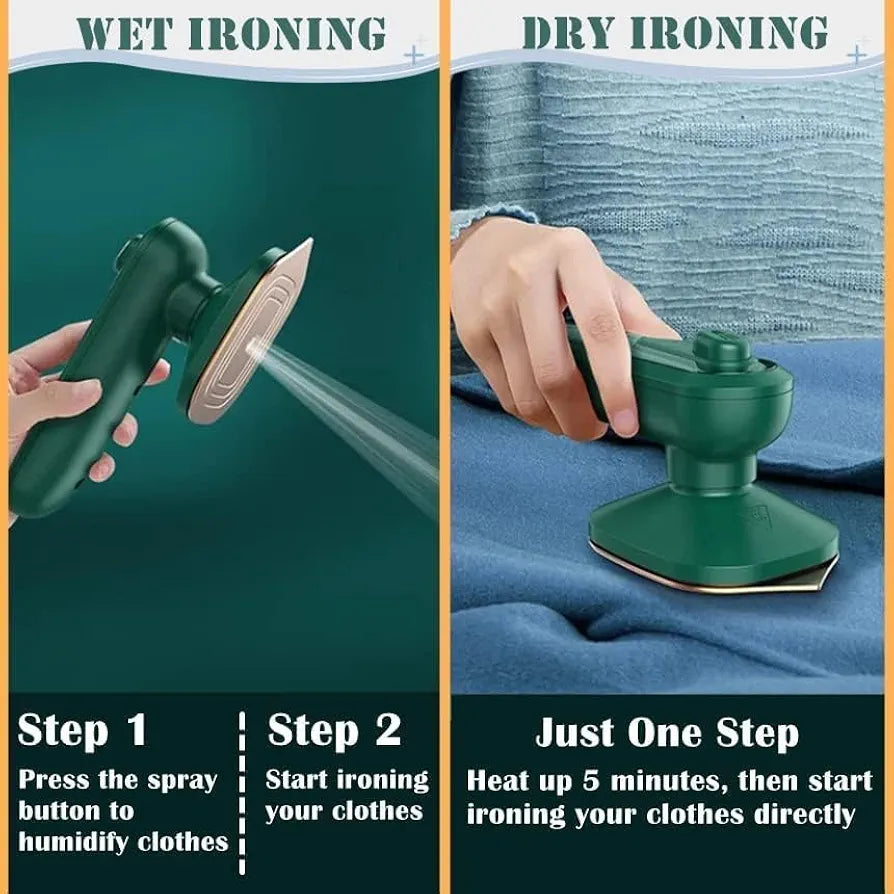 WET IRONING

Step 1
Press the spray button to humidify clothes

Step 2
Start ironing your clothes

DRY IRONING

Just One Step
Heat up 5 minutes, then start ironing your clothes directly