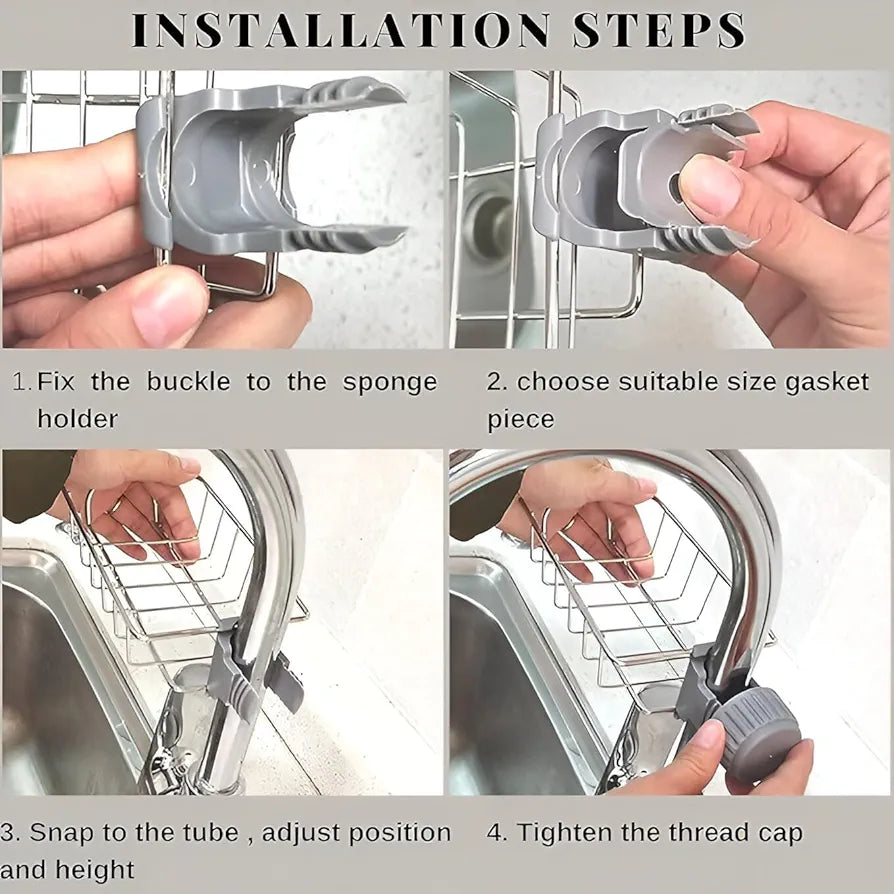 INSTALLATION STEPS

1. Fix the buckle to the sponge holder

2. choose suitable size gasket piece

3. Snap to the tube , adjust position and height

4. Tighten the thread cap